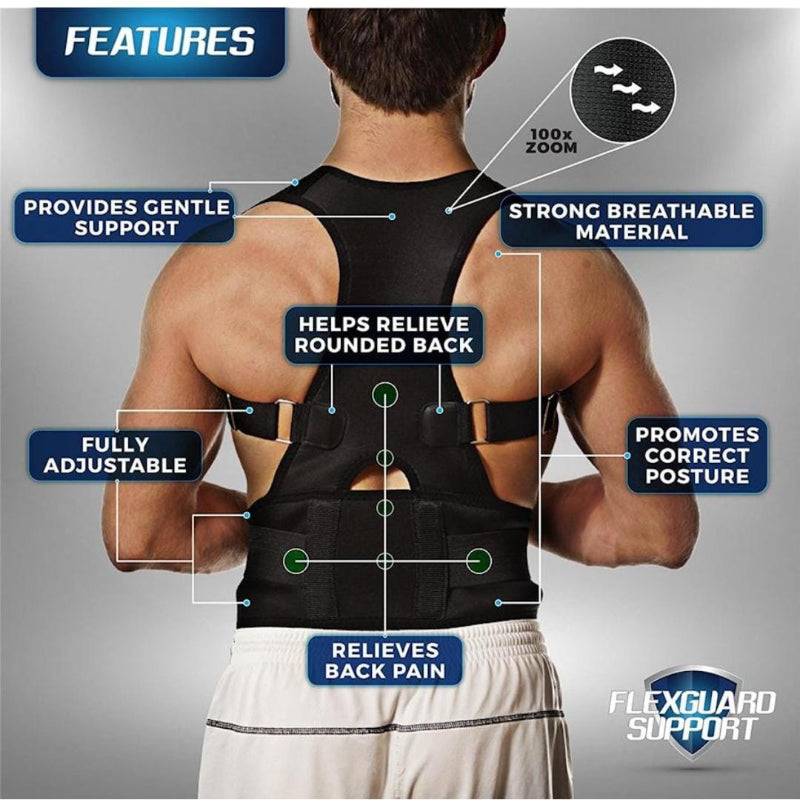 FEATURES

100x ZOOM

PROVIDES GENTLE SUPPORT

STRONG BREATHABLE MATERIAL

HELPS RELIEVE ROUNDED BACK

FULLY ADJUSTABLE

PROMOTES CORRECT POSTURE

RELIEVES BACK PAIN

FLEXGUARD SUPPORT